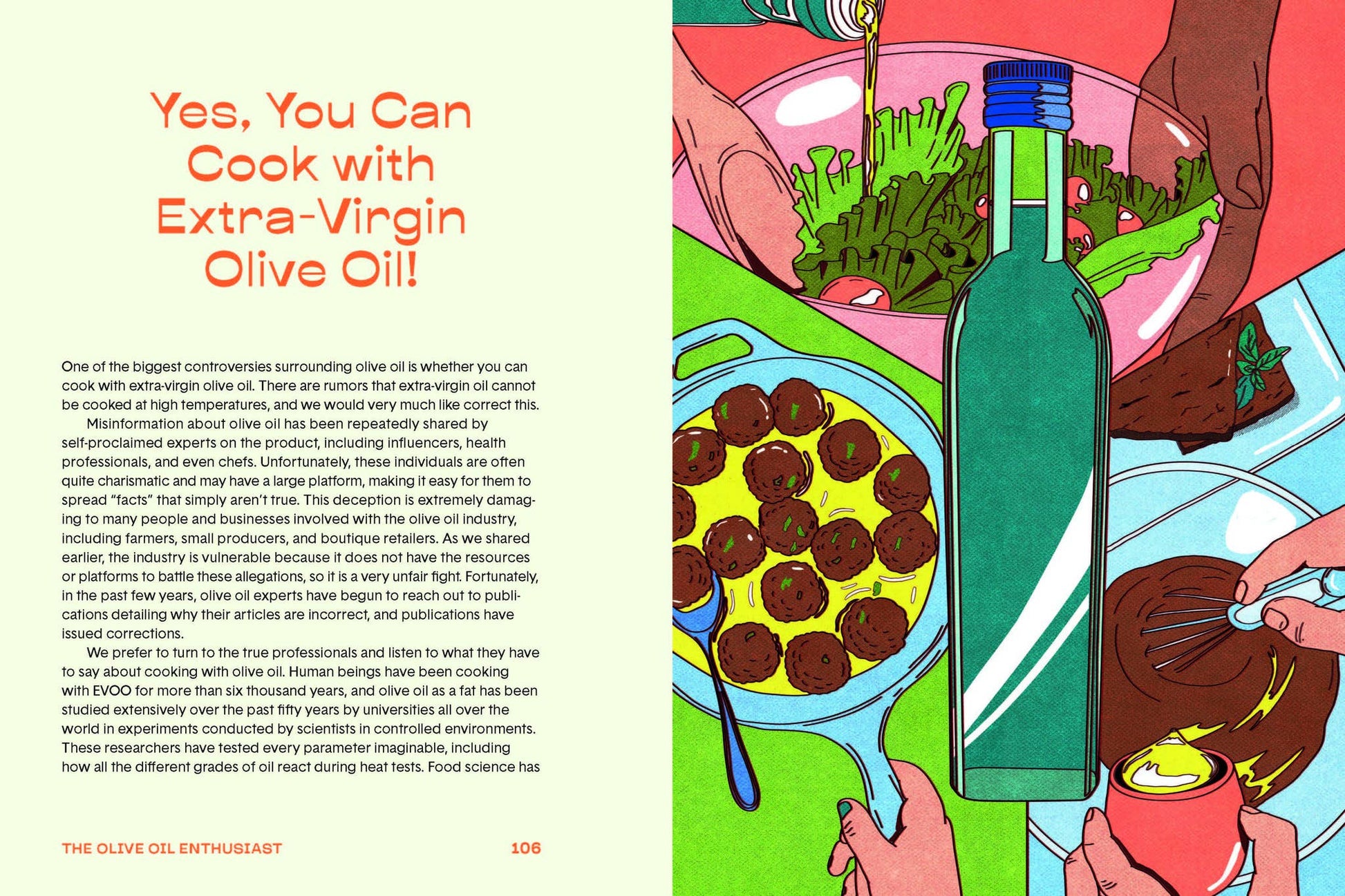 Yes, You Can Cook with Extra-Virgin Olive Oil!

One of the biggest controversies surrounding olive oil is whether you can cook with extra-virgin olive oil. There are rumors that extra-virgin oil cannot be cooked at high temperatures, and we would very much like correct this.

Misinformation about olive oil has been repeatedly shared by self-proclaimed experts on the product, including influencers, health professionals, and even chefs. Unfortunately, these individuals are often quite charismatic and may have a large platform, making it easy for them to spread "facts" that simply aren't true. This deception is extremely damaging to many people and businesses involved with the olive oil industry, including farmers, small producers, and boutique retailers. As we shared earlier, the industry is vulnerable because it does not have the resources or platforms to battle these allegations, so it is a very unfair fight. Fortunately, in the past few years, olive oil experts have begun to reach out to publications detailing why their articles are incorrect, and publications have issued corrections.

We prefer to turn to the true professionals and listen to what they have to say about cooking with olive oil. Human beings have been cooking with EVOO for more than six thousand years, and olive oil as a fat has been studied extensively over the past fifty years by universities all over the world in experiments conducted by scientists in controlled environments. These researchers have tested every parameter imaginable, including how all the different grades of oil react during heat tests. Food science has

THE OLIVE OIL ENTHUSIAST 106